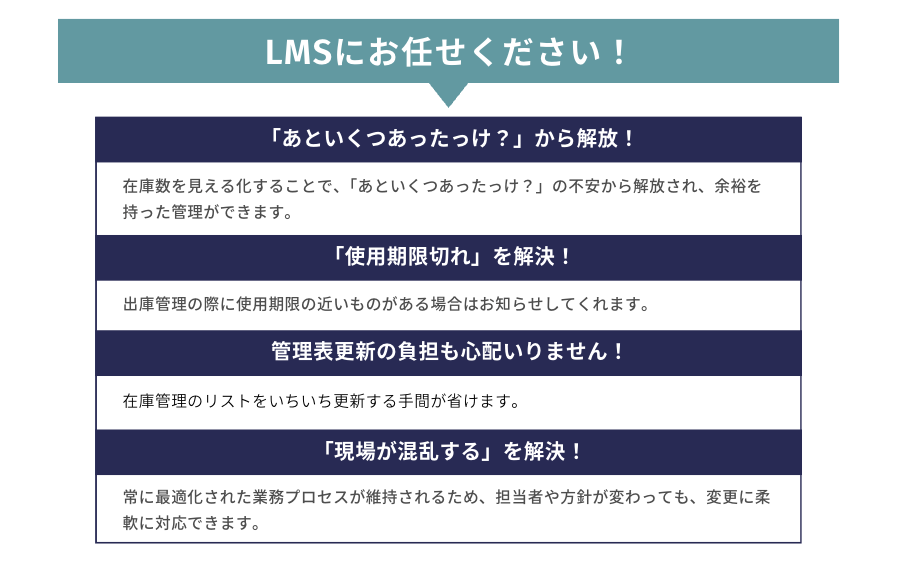 LMSにお任せください！

「あといくつあったっけ？」から解放！

在庫数を見える化することで、「あといくつあったっけ？」の不安から解放され、余裕を持った管理ができます。

「使用期限切れ」を解決！

出庫管理の際に使用期限の近いものがある場合はお知らせしてくれます。

管理表更新の負担も心配いりません！

在庫管理のリストをいちいち更新する手間が省けます。

「現場が混乱する」を解決！

常に最適化された業務プロセスが維持されるため、担当者や方針が変わっても、変更に柔軟に対応できます。